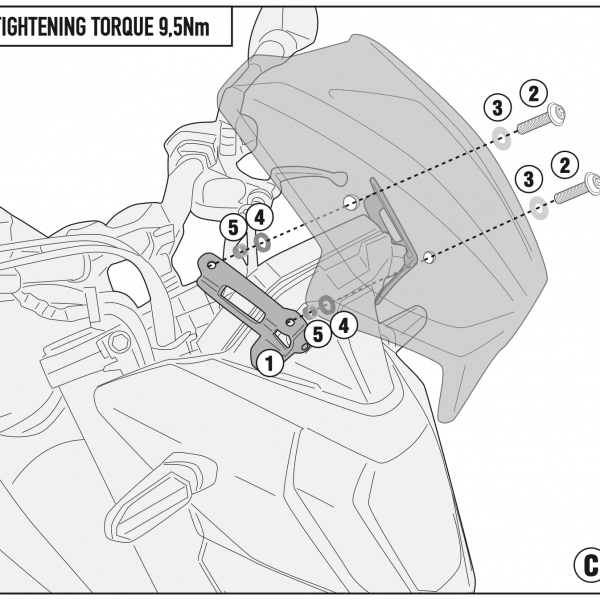 TIGHTENING TORQUE 9,5Nm

3 2
3 2
5 4
5 4
1
C